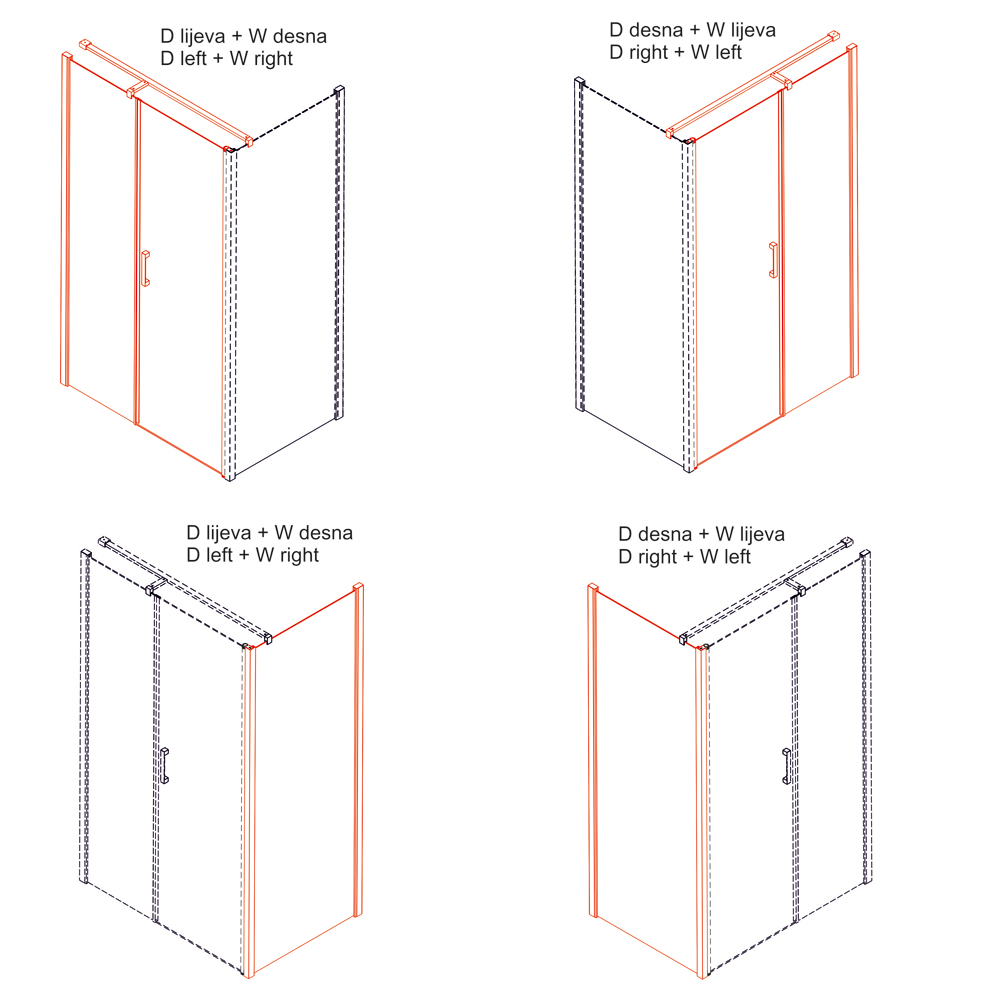 D lijeva + W desna
D left + W right

D desna + W lijeva
D right + W left

D lijeva + W desna
D left + W right

D desna + W lijeva
D right + W left