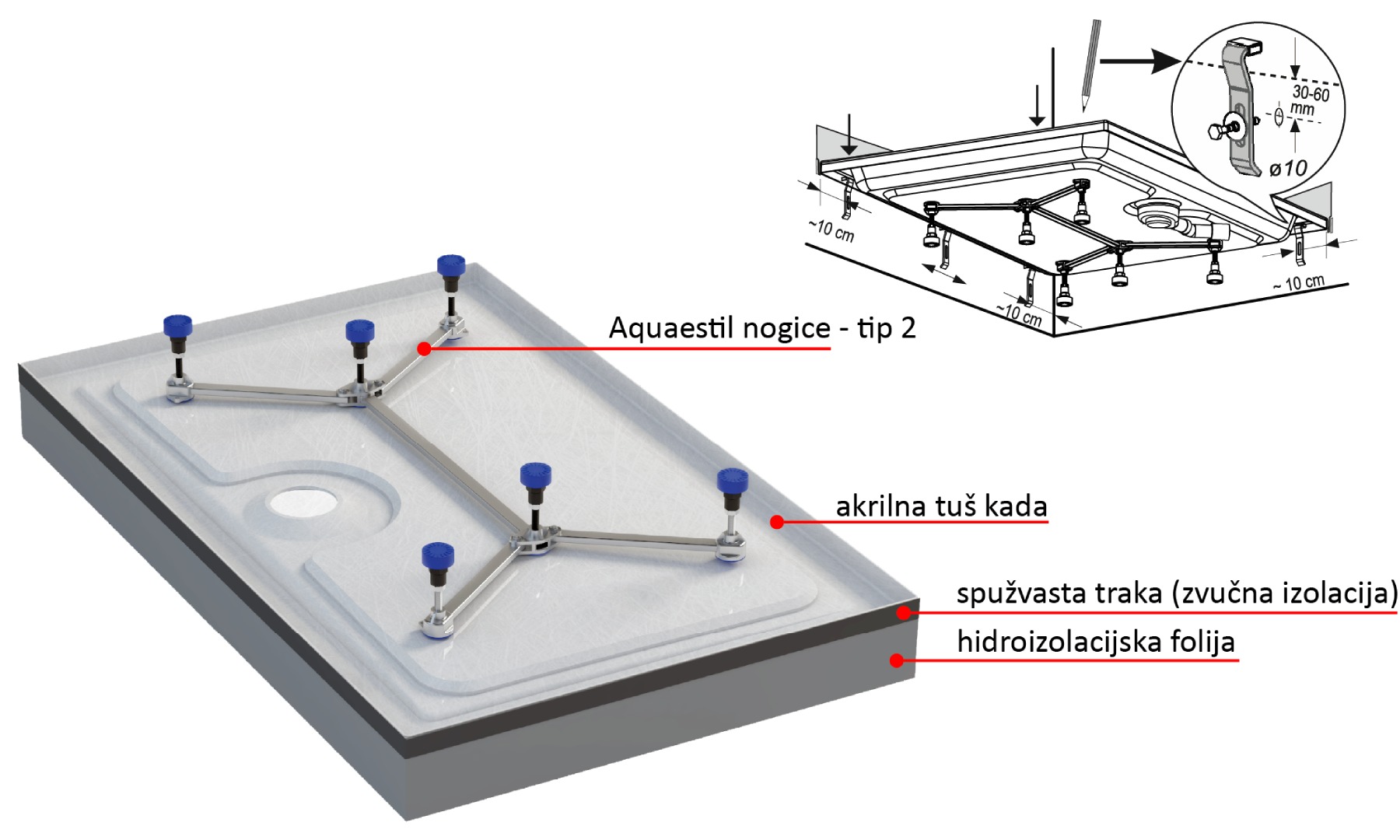 30-60 mm

ø10

~10 cm

~10 cm

~ 10 cm

Aquaestil nogice - tip 2

akrilna tuš kada

spužvasta traka (zvučna izolacija)

hidroizolacijska folija